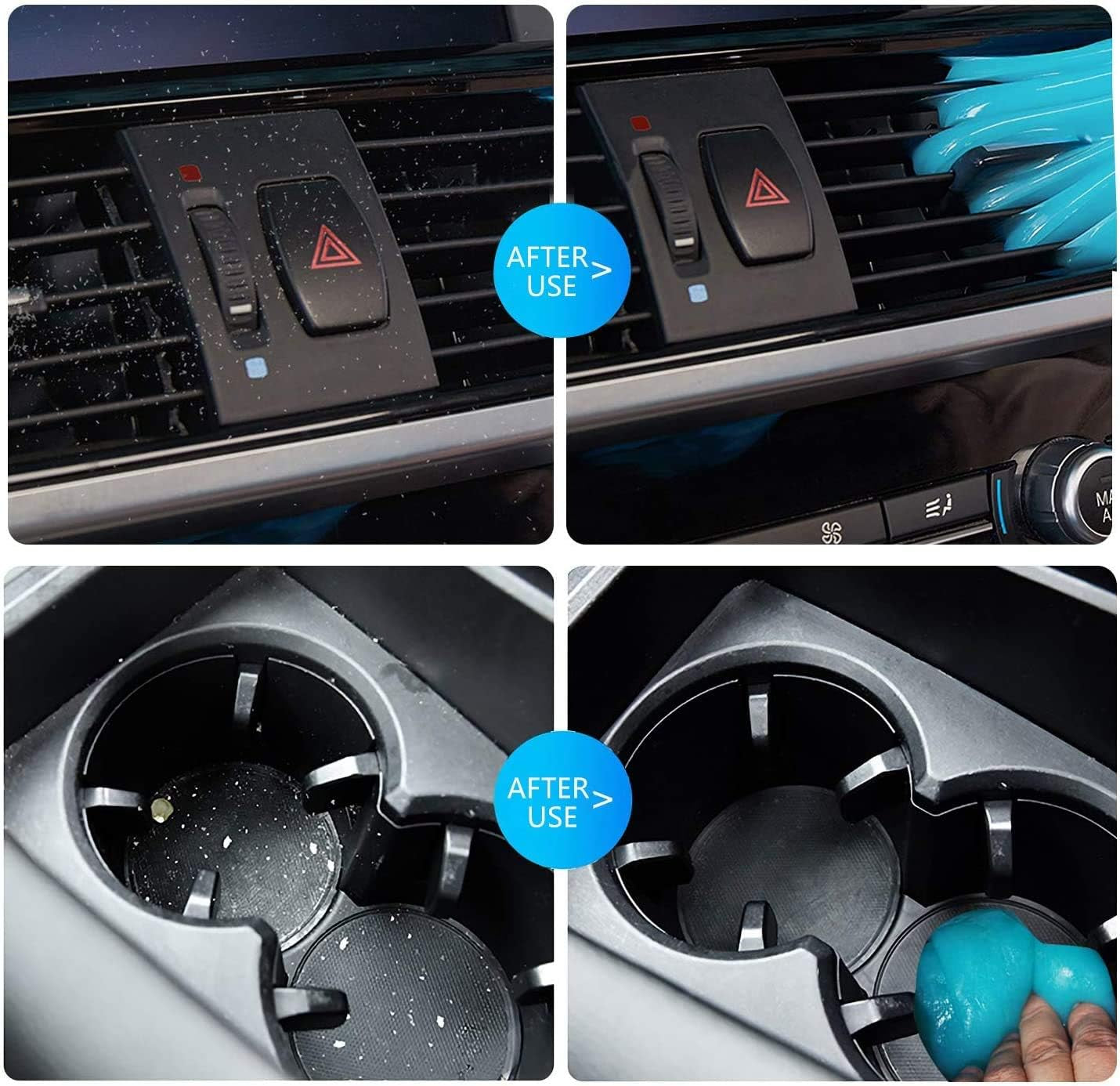 AFTER USE >

AFTER USE >